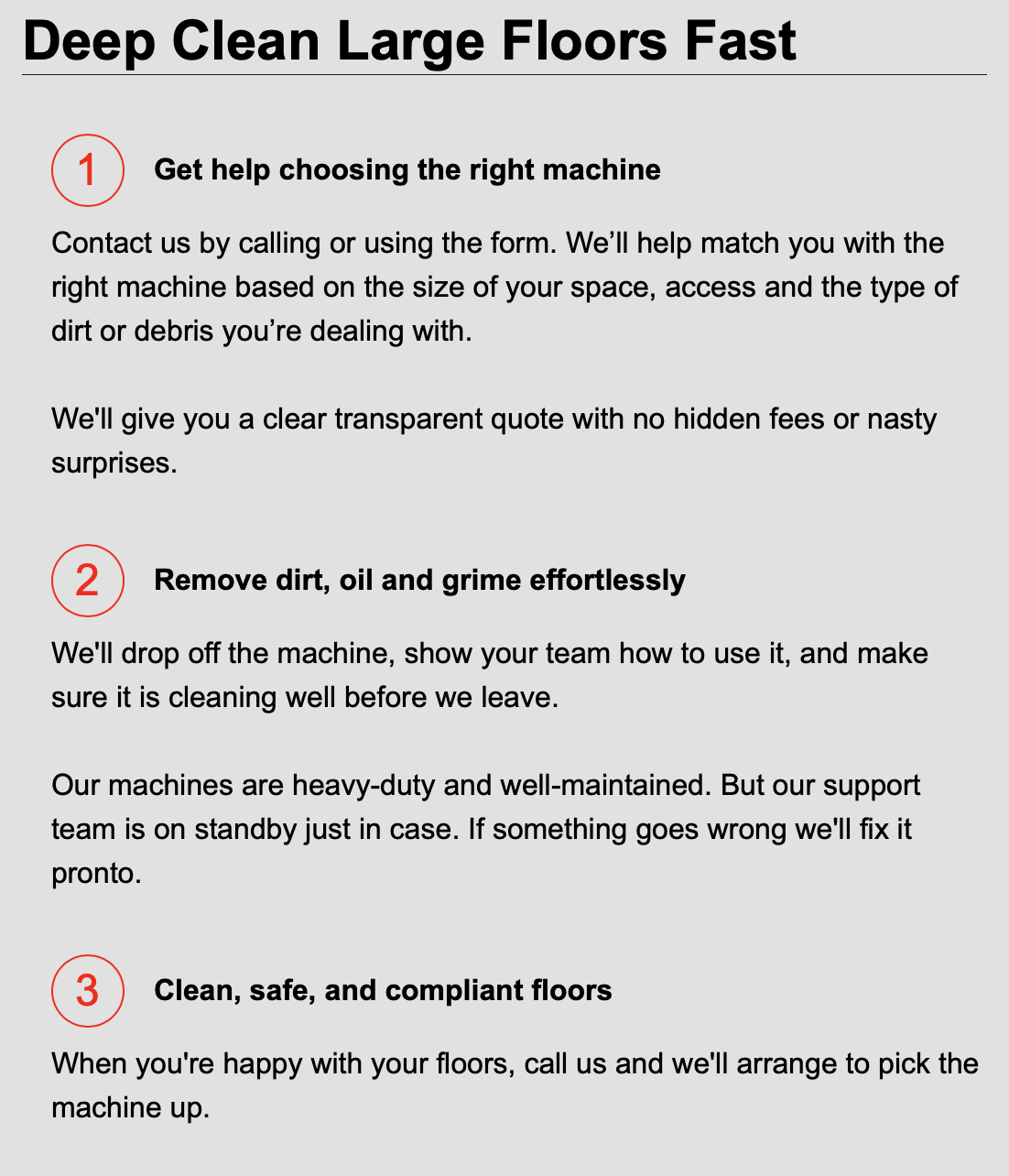 Deep Clean Large Floors Fast

1

Get help choosing the right machine

Contact us by calling or using the form. We’ll help match you with the right machine based on the size of your space, access and the type of dirt or debris you’re dealing with.

We'll give you a clear transparent quote with no hidden fees or nasty surprises.

2

Remove dirt, oil and grime effortlessly

We'll drop off the machine, show your team how to use it, and make sure it is cleaning well before we leave.

Our machines are heavy-duty and well-maintained. But our support team is on standby just in case. If something goes wrong we'll fix it pronto.

3

Clean, safe, and compliant floors

When you're happy with your floors, call us and we'll arrange to pick the machine up.